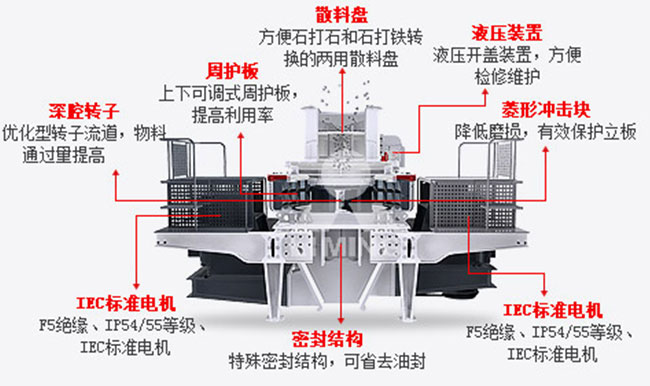 散料盘
方便石打石和石打铁转换的两用散料盘

液压装置
液压开盖装置，方便检修维护

周护板
上下可调式周护板，提高利用率

深腔转子
优化型转子流道，物料通过量提高

菱形冲击块
降低磨损，有效保护立板

IEC标准电机
F5绝缘、IP54/55等级、IEC标准电机

密封结构
特殊密封结构，可省去油封

IEC标准电机
F5绝缘、IP54/55等级、IEC标准电机